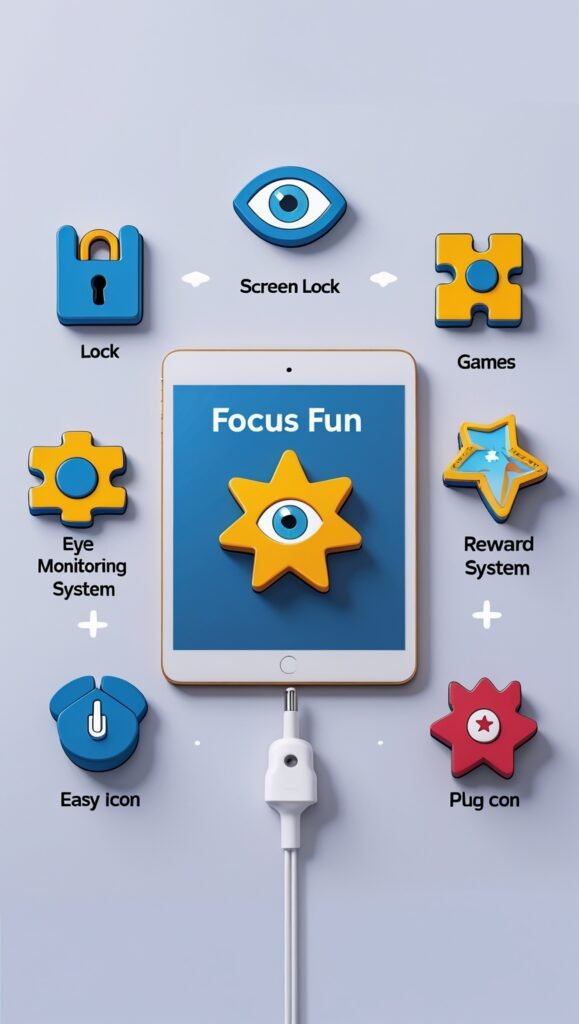 Screen Lock

Lock

Games

Focus Fun

Eye Monitoring System

Reward System

Easy icon

Plug con